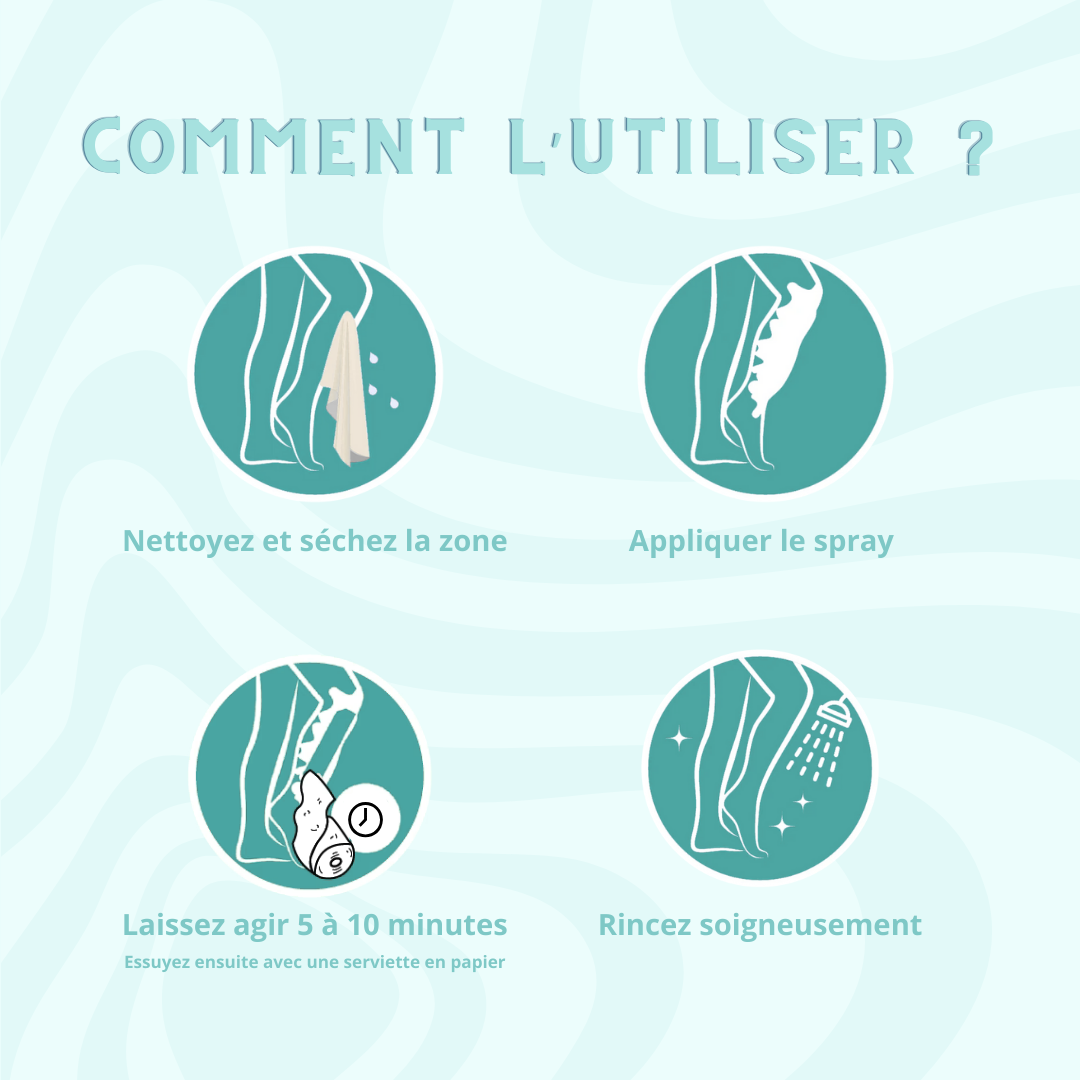 COMMENT L'UTILISER ?

Nettoyez et séchez la zone

Appliquer le spray

Laissez agir 5 à 10 minutes
Essuyez ensuite avec une serviette en papier

Rincez soigneusement